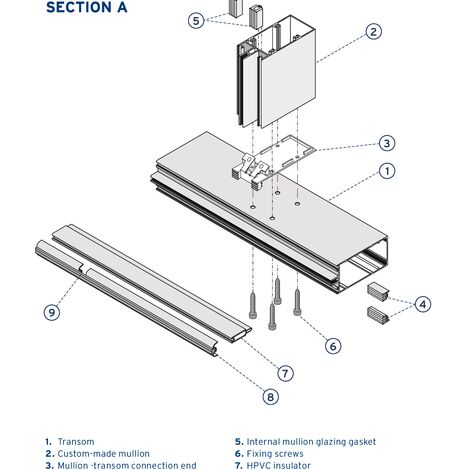 SECTION A

5
2
3
1
4
9
6
7
8

1. Transom
2. Custom-made mullion
3. Mullion -transom connection end

5. Internal mullion glazing gasket
6. Fixing screws
7. HPVC insulator