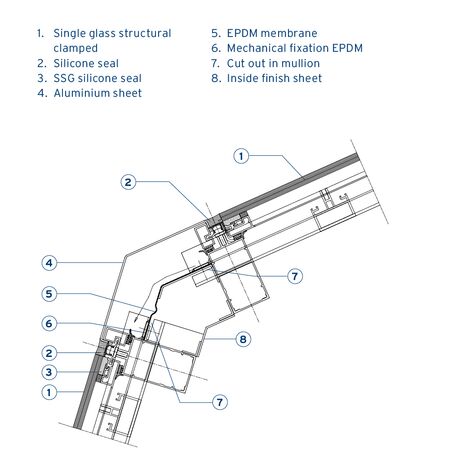 1. Single glass structural clamped
2. Silicone seal
3. SSG silicone seal
4. Aluminium sheet

5. EPDM membrane
6. Mechanical fixation EPDM
7. Cut out in mullion
8. Inside finish sheet

1
2
4
7
5
6
8
2
3
1
7